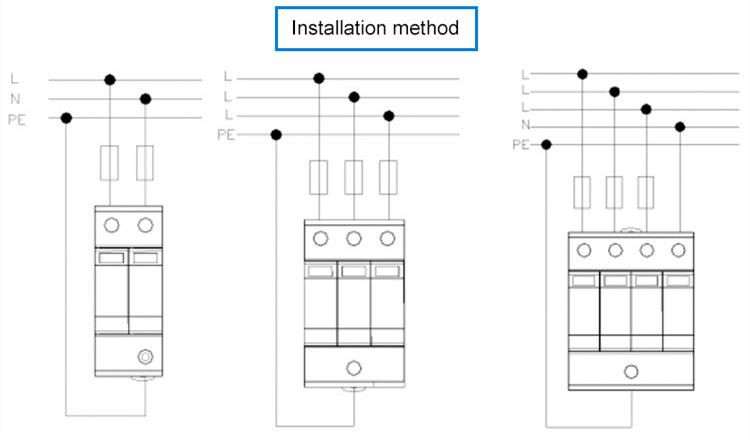 Installation method

L
N
PE

L
L
L
PE

L
L
L
N
PE